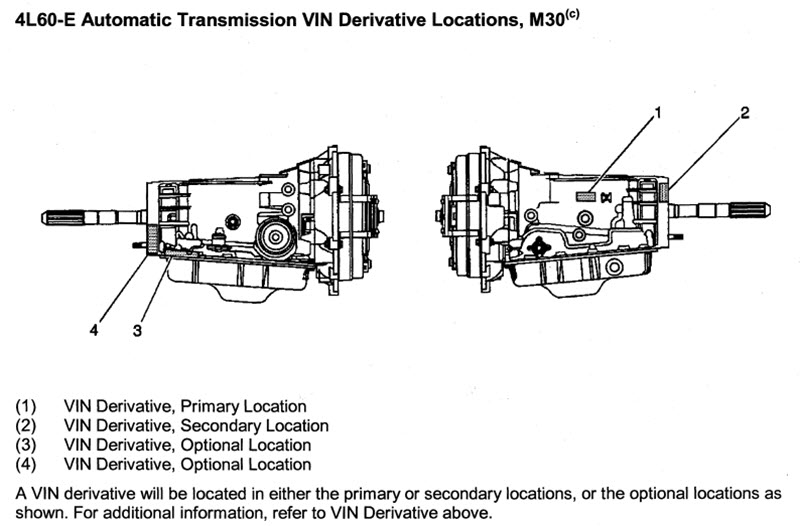 4L60-E Automatic Transmission VIN Derivative Locations, M30$^{(c)}$

1

2

4

3

(1) VIN Derivative, Primary Location
(2) VIN Derivative, Secondary Location
(3) VIN Derivative, Optional Location
(4) VIN Derivative, Optional Location

A VIN derivative will be located in either the primary or secondary locations, or the optional locations as shown. For additional information, refer to VIN Derivative above.