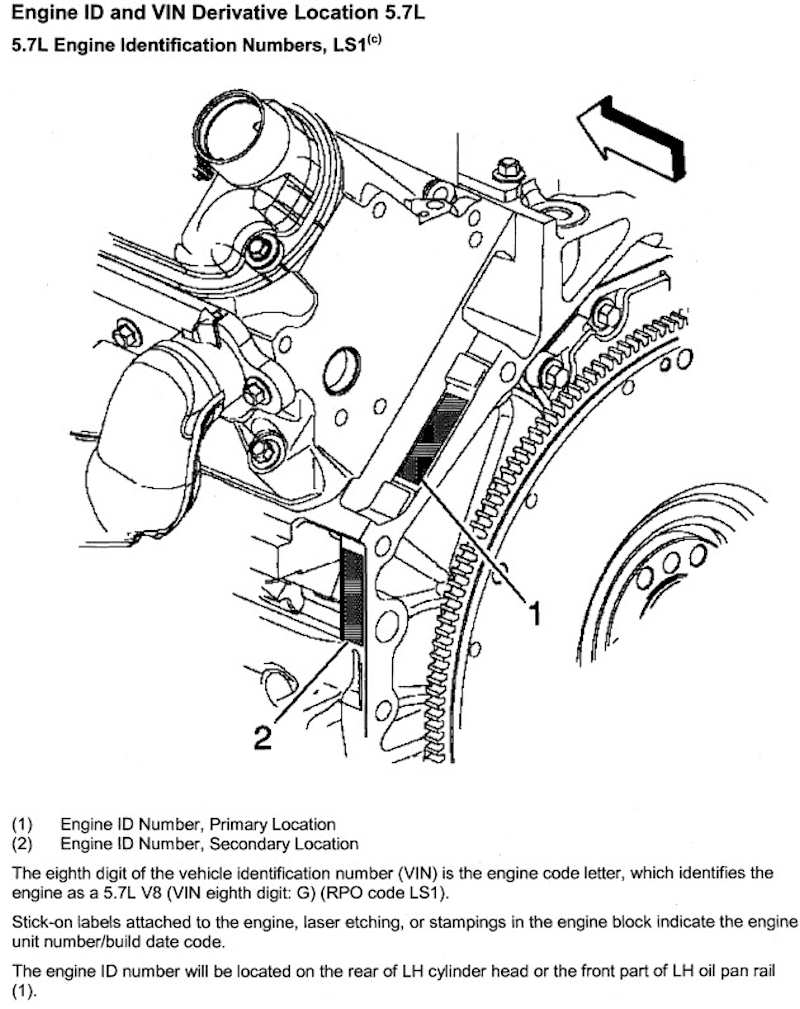 Engine ID and VIN Derivative Location 5.7L

5.7L Engine Identification Numbers, LS1$^{(c)}$

1

2

(1) Engine ID Number, Primary Location
(2) Engine ID Number, Secondary Location

The eighth digit of the vehicle identification number (VIN) is the engine code letter, which identifies the engine as a 5.7L V8 (VIN eighth digit: G) (RPO code LS1).

Stick-on labels attached to the engine, laser etching, or stampings in the engine block indicate the engine unit number/build date code.

The engine ID number will be located on the rear of LH cylinder head or the front part of LH oil pan rail (1).