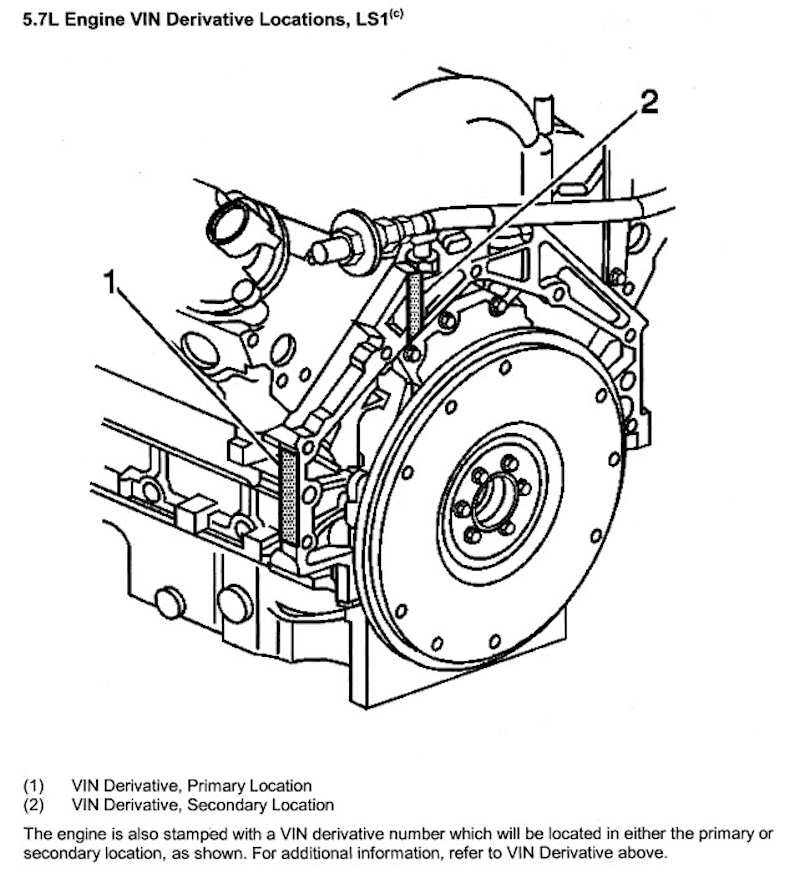 5.7L Engine VIN Derivative Locations, LS1$^{(c)}$

2

1

(1) VIN Derivative, Primary Location
(2) VIN Derivative, Secondary Location

The engine is also stamped with a VIN derivative number which will be located in either the primary or secondary location, as shown. For additional information, refer to VIN Derivative above.