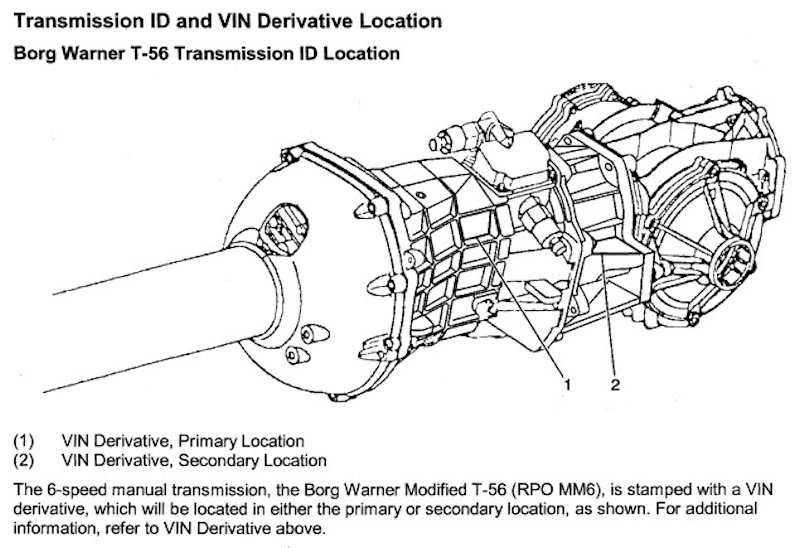 Transmission ID and VIN Derivative Location

Borg Warner T-56 Transmission ID Location

1

2

(1) VIN Derivative, Primary Location
(2) VIN Derivative, Secondary Location

The 6-speed manual transmission, the Borg Warner Modified T-56 (RPO MM6), is stamped with a VIN derivative, which will be located in either the primary or secondary location, as shown. For additional information, refer to VIN Derivative above.