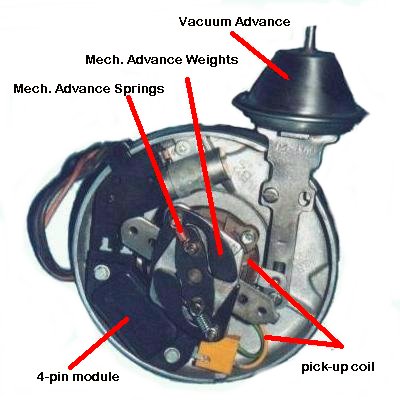 Vacuum Advance

Mech. Advance Weights

Mech. Advance Springs

4-pin module

pick-up coil