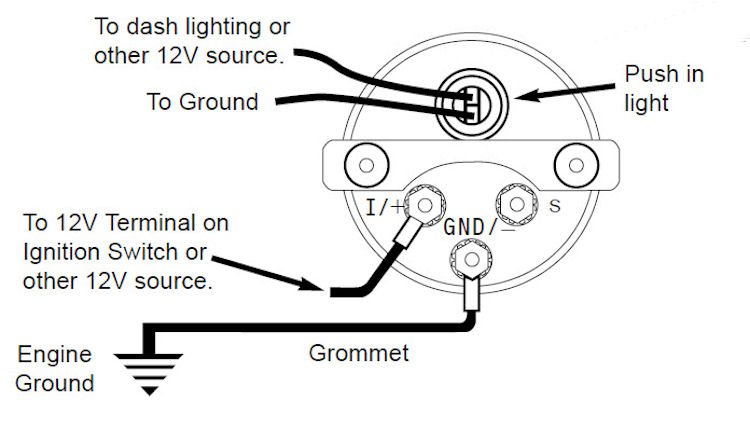 To dash lighting or other 12V source.

To Ground

Push in light

I/+

S

GND/−

To 12V Terminal on Ignition Switch or other 12V source.

Engine Ground

Grommet