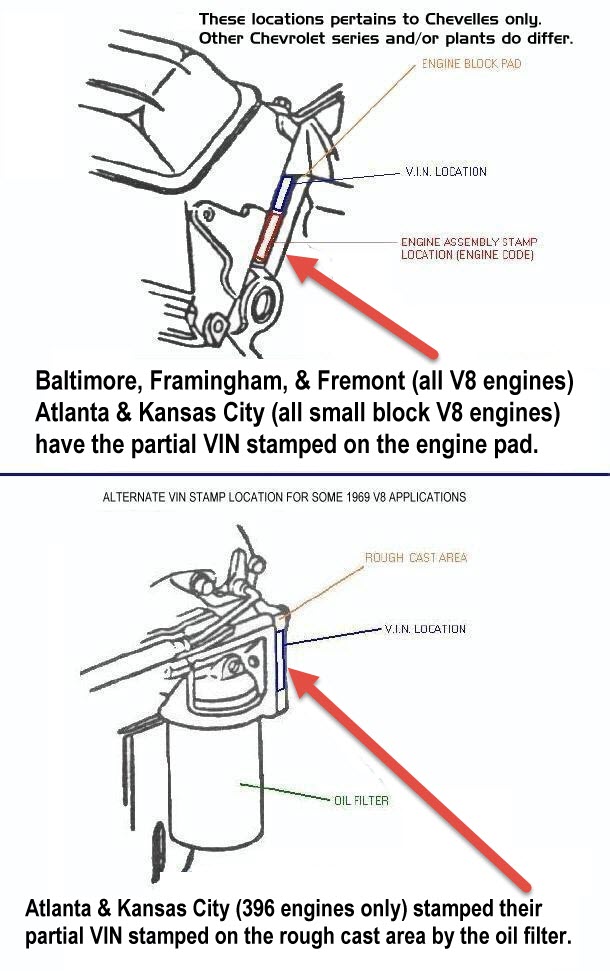 These locations pertains to Chevelles only. Other Chevrolet series and/or plants do differ.

ENGINE BLOCK PAD

V.I.N. LOCATION

ENGINE ASSEMBLY STAMP LOCATION (ENGINE CODE)

Baltimore, Framingham, & Fremont (all V8 engines) Atlanta & Kansas City (all small block V8 engines) have the partial VIN stamped on the engine pad.

ALTERNATE VIN STAMP LOCATION FOR SOME 1969 V8 APPLICATIONS

ROUGH CAST AREA

V.I.N. LOCATION

OIL FILTER

Atlanta & Kansas City (396 engines only) stamped their partial VIN stamped on the rough cast area by the oil filter.